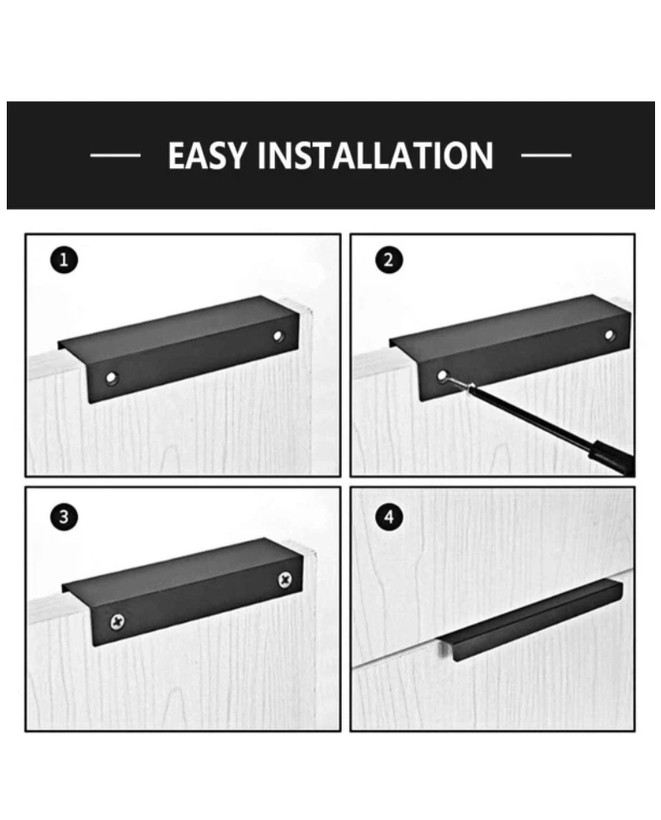 EASY INSTALLATION

1

2

3

4