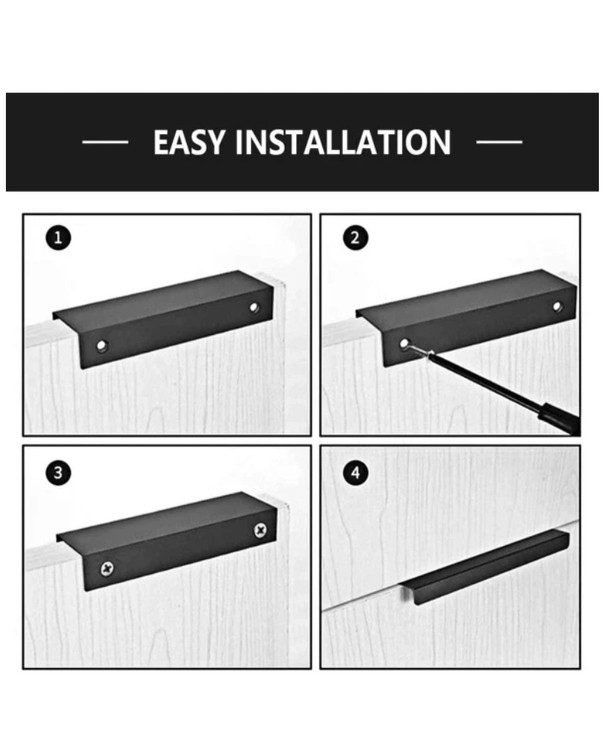 — EASY INSTALLATION —

1

2

3

4